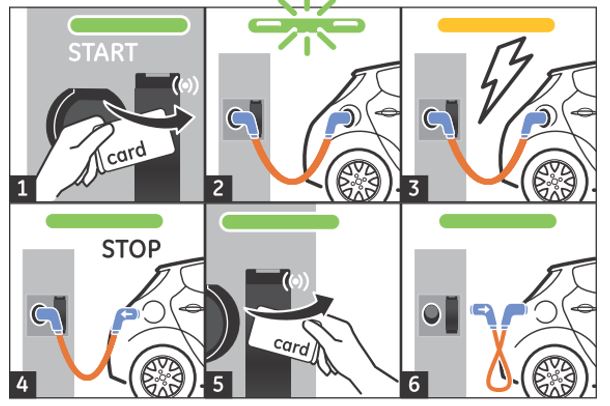 START

card

1

2

3

STOP

4

card

5

6